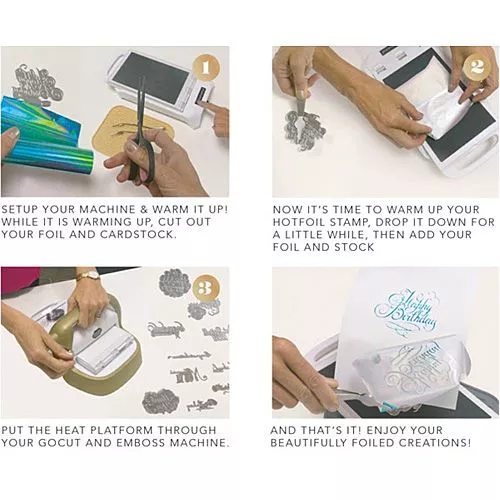 1

SETUP YOUR MACHINE & WARM IT UP! WHILE IT IS WARMING UP, CUT OUT YOUR FOIL AND CARDSTOCK.

2

NOW IT'S TIME TO WARM UP YOUR HOTFOIL STAMP, DROP IT DOWN FOR A LITTLE WHILE, THEN ADD YOUR FOIL AND STOCK

3

PUT THE HEAT PLATFORM THROUGH YOUR GOCUT AND EMBOSS MACHINE.

Happy Birthday

AND THAT'S IT! ENJOY YOUR BEAUTIFULLY FOILED CREATIONS!